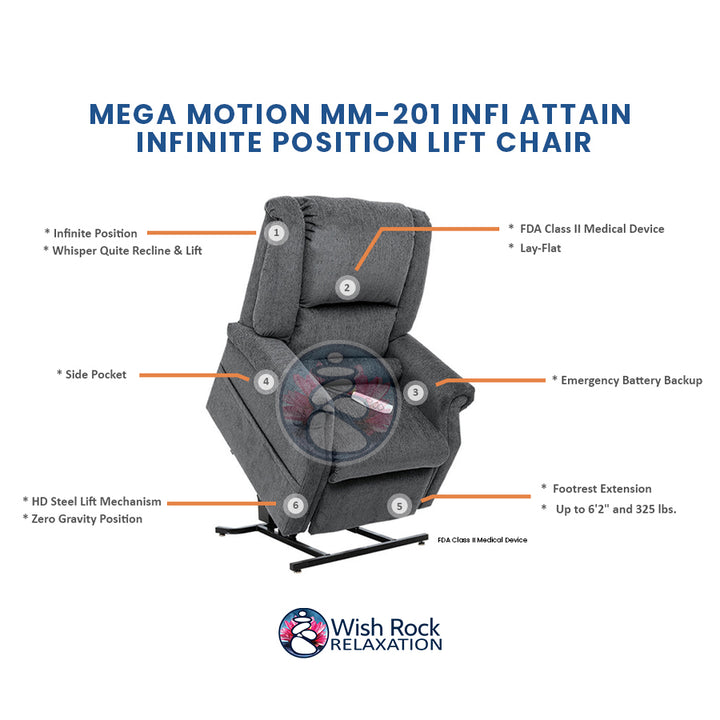 MEGA MOTION MM-201 INFI ATTAIN INFINITE POSITION LIFT CHAIR

* Infinite Position
* Whisper Quite Recline & Lift

1

* FDA Class II Medical Device
* Lay-Flat

2

* Side Pocket

4

3

* Emergency Battery Backup

* HD Steel Lift Mechanism
* Zero Gravity Position

6

5

* Footrest Extension
* Up to 6'2" and 325 lbs.

FDA Class II Medical Device

Wish Rock RELAXATION